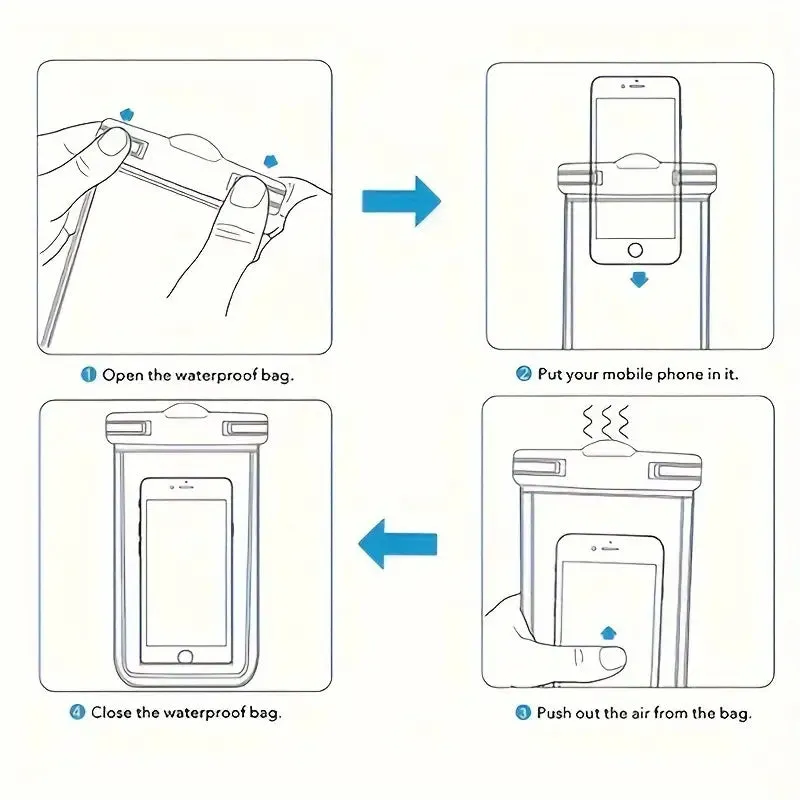 1 Open the waterproof bag.

2 Put your mobile phone in it.

3 Push out the air from the bag.

4 Close the waterproof bag.