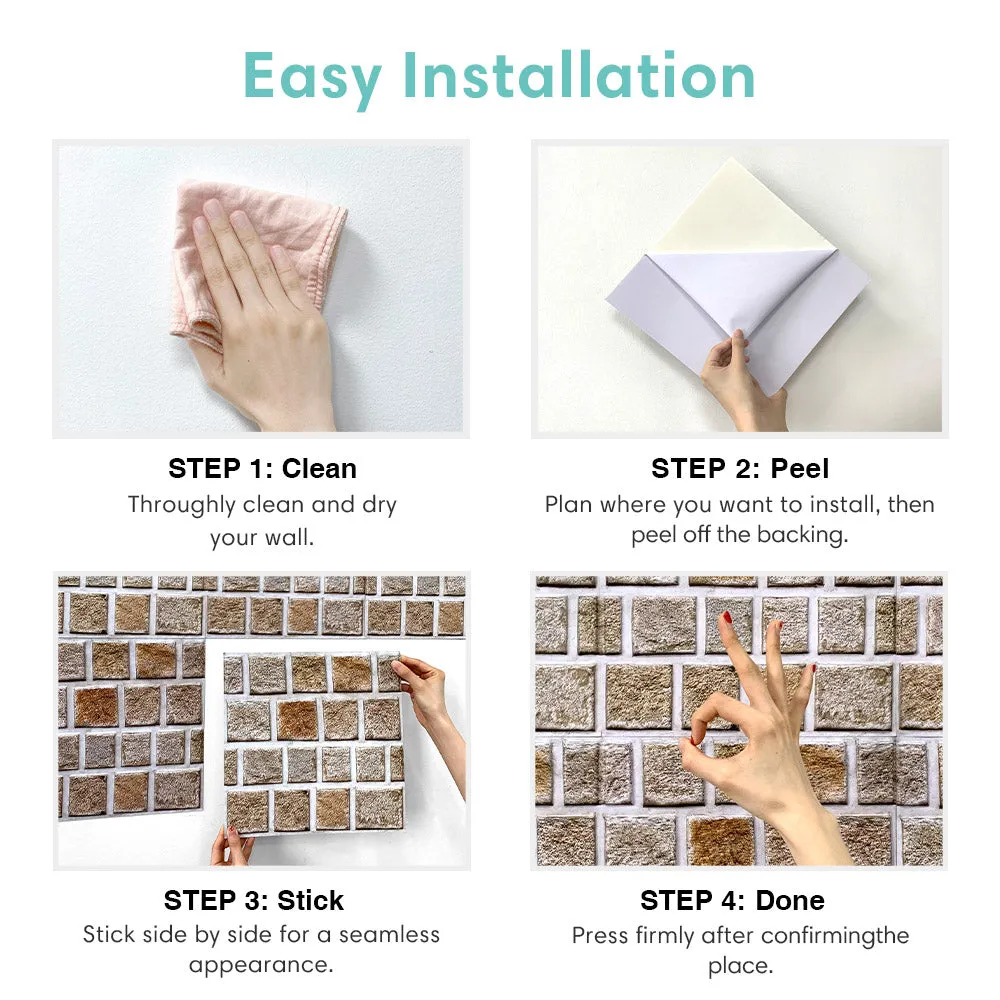 Easy Installation

STEP 1: Clean
Throughly clean and dry your wall.

STEP 2: Peel
Plan where you want to install, then peel off the backing.

STEP 3: Stick
Stick side by side for a seamless appearance.

STEP 4: Done
Press firmly after confirmingthe place.