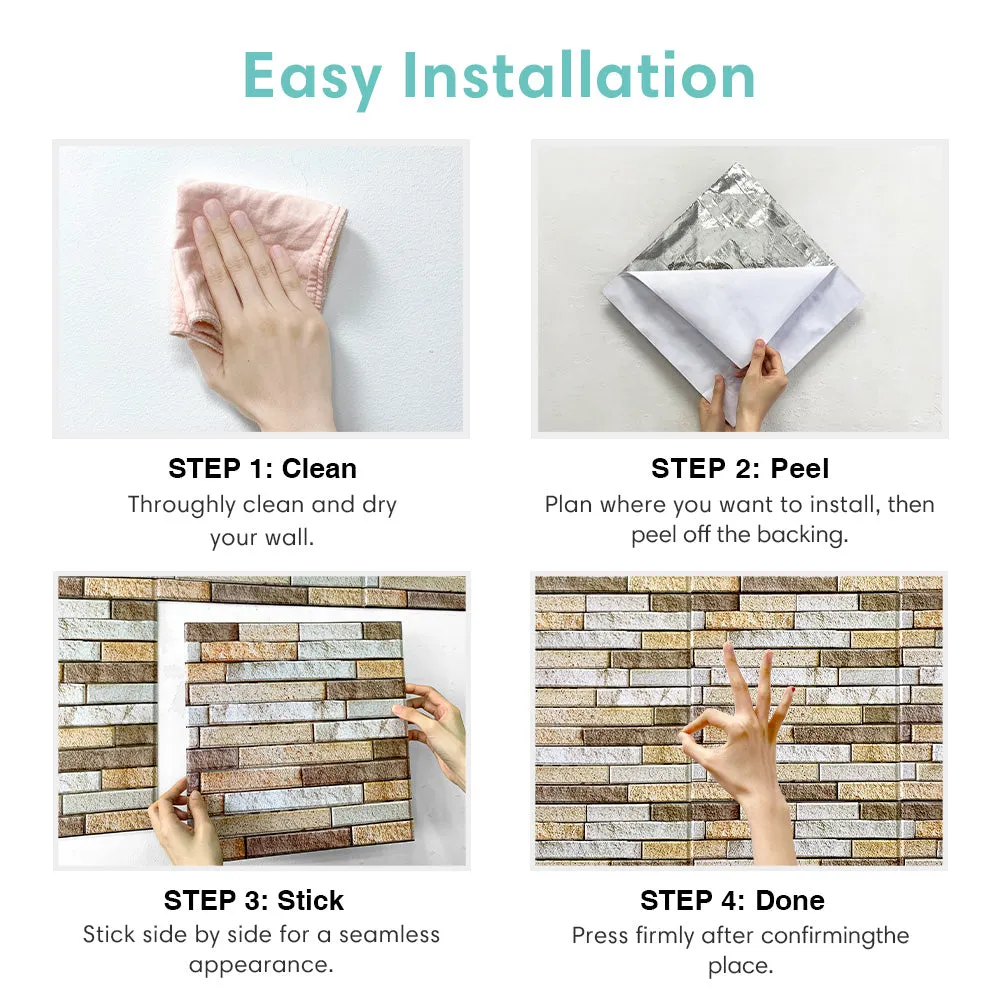 Easy Installation

STEP 1: Clean
Throughly clean and dry your wall.

STEP 2: Peel
Plan where you want to install, then peel off the backing.

STEP 3: Stick
Stick side by side for a seamless appearance.

STEP 4: Done
Press firmly after confirmingthe place.